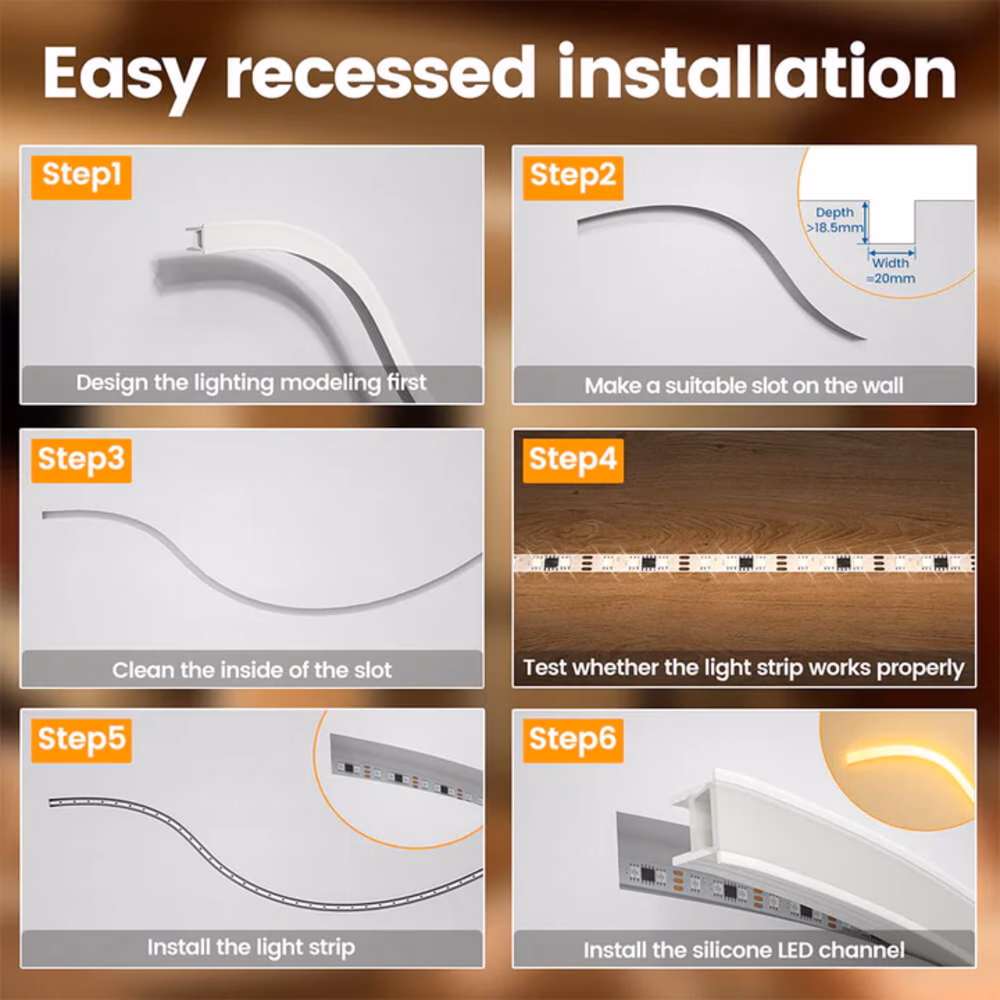 Easy recessed installation

Step1

Design the lighting modeling first

Step2

Depth >18.5mm

Width =20mm

Make a suitable slot on the wall

Step3

Clean the inside of the slot

Step4

Test whether the light strip works properly

Step5

Install the light strip

Step6

Install the silicone LED channel